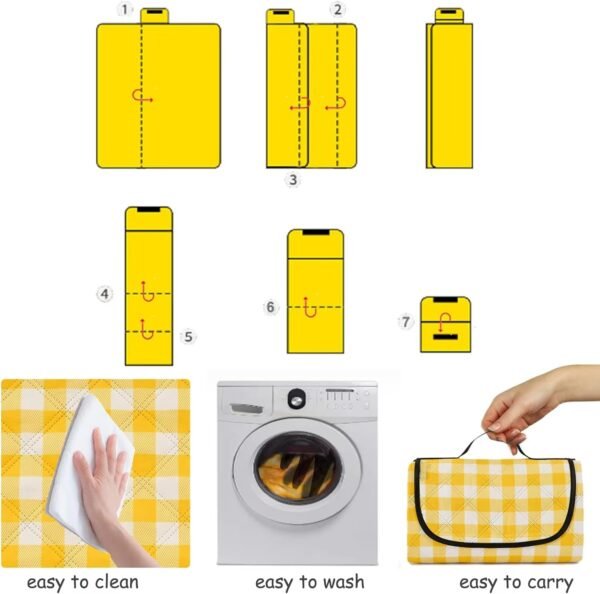 1

2

3

4

5

6

7

easy to clean

easy to wash

easy to carry