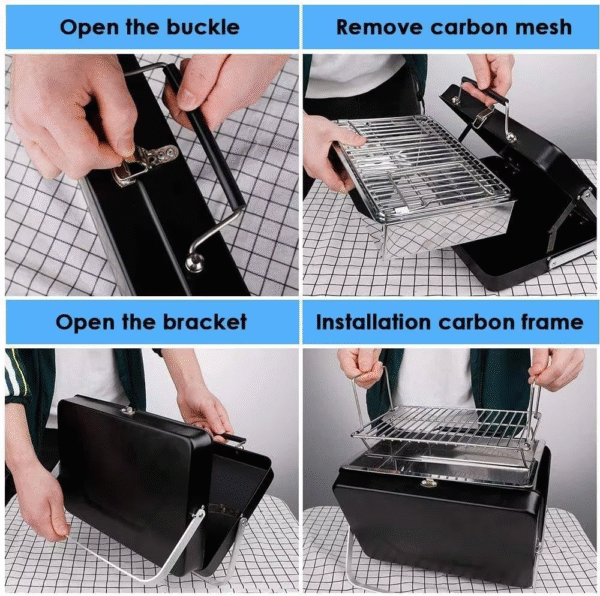 Open the buckle

Remove carbon mesh

Open the bracket

Installation carbon frame