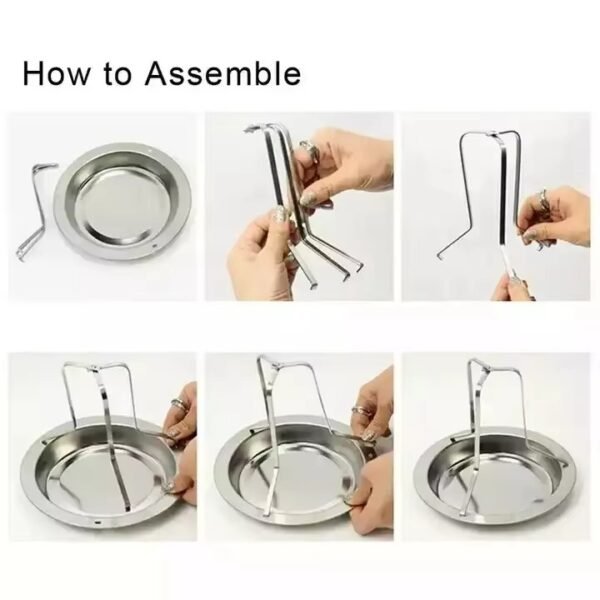 How to Assemble