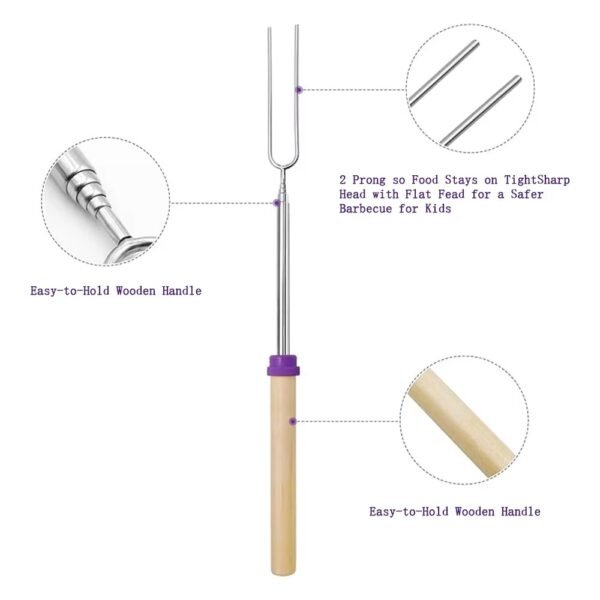 2 Prong so Food Stays on TightSharp Head with Flat Fead for a Safer Barbecue for Kids

Easy-to-Hold Wooden Handle

Easy-to-Hold Wooden Handle